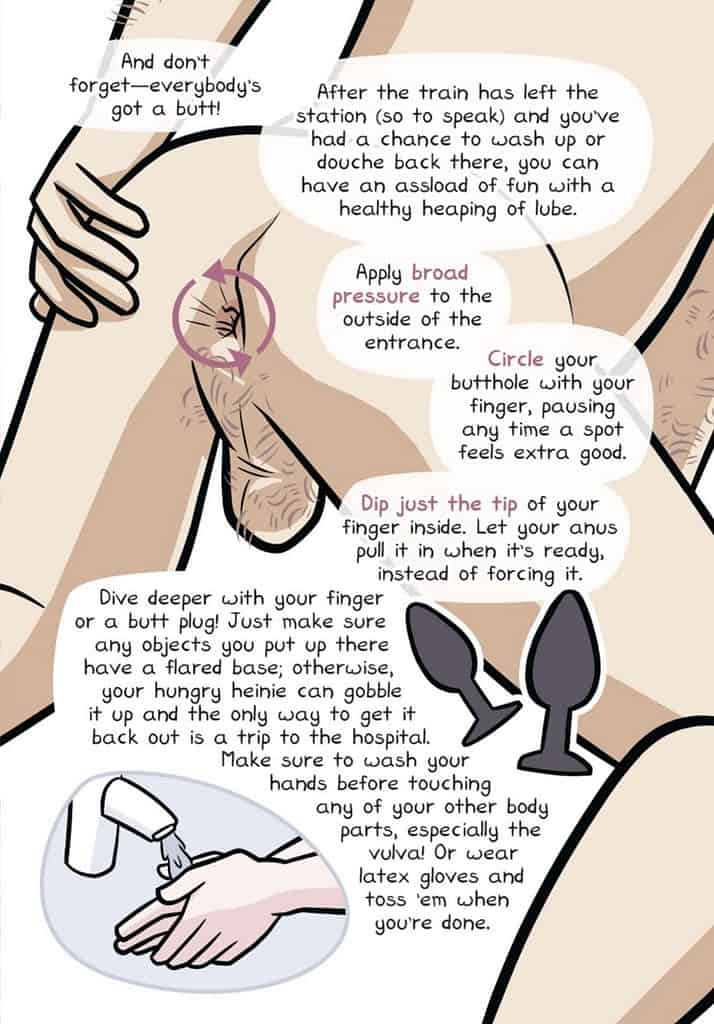 And don't forget—everybody's got a butt!

After the train has left the station (so to speak) and you've had a chance to wash up or douche back there, you can have an assload of fun with a healthy heaping of lube.

Apply broad pressure to the outside of the entrance.

Circle your butthole with your finger, pausing any time a spot feels extra good.

Dip just the tip of your finger inside. Let your anus pull it in when it's ready, instead of forcing it.

Dive deeper with your finger or a butt plug! Just make sure any objects you put up there have a flared base; otherwise, your hungry heinie can gobble it up and the only way to get it back out is a trip to the hospital.

Make sure to wash your hands before touching any of your other body parts, especially the vulva! Or wear latex gloves and toss 'em when you're done.